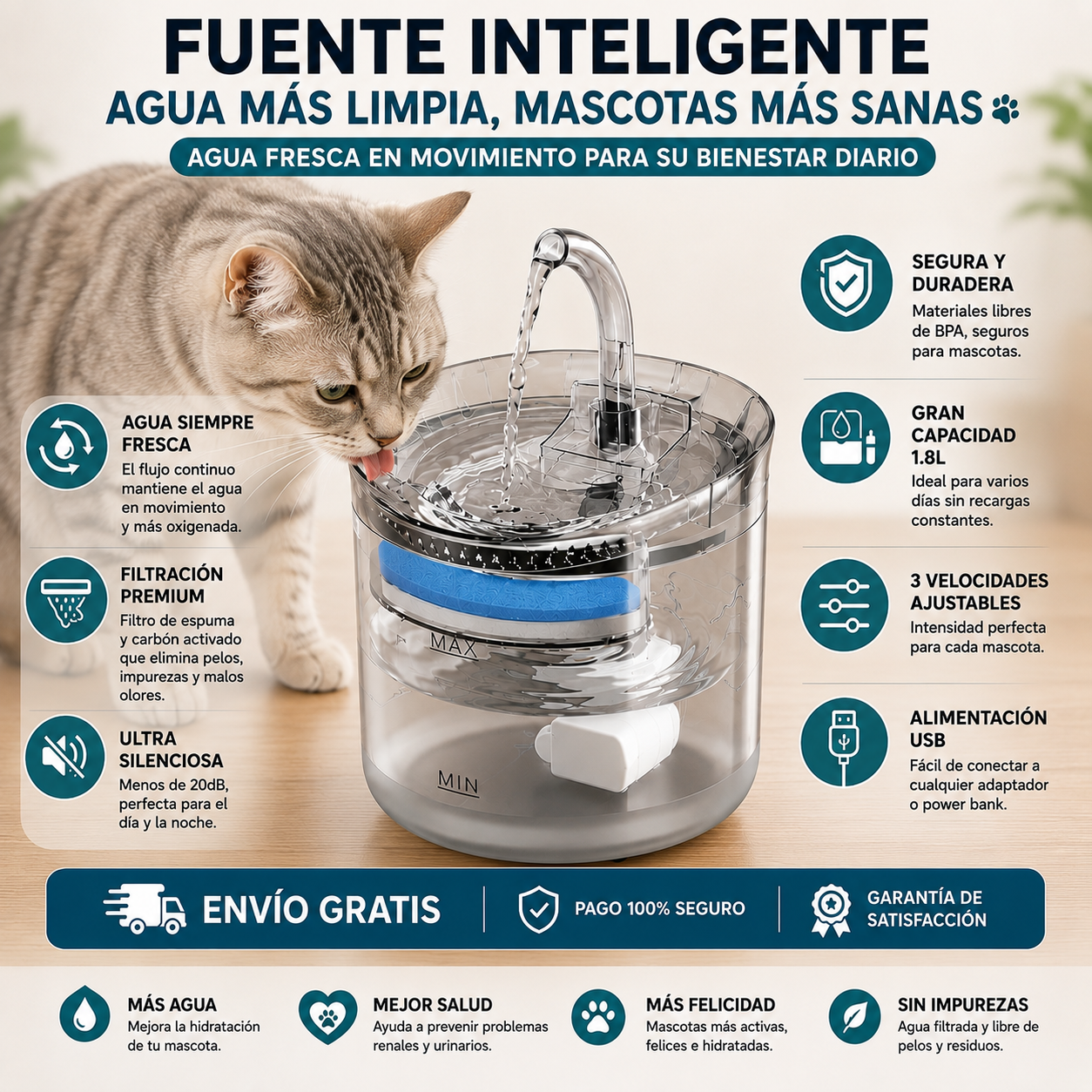 FUENTE INTELIGENTE

AGUA MÁS LIMPIA, MASCOTAS MÁS SANAS

AGUA FRESCA EN MOVIMIENTO PARA SU BIENESTAR DIARIO

AGUA SIEMPRE FRESCA
El flujo continuo mantiene el agua en movimiento y más oxigenada.

FILTRACIÓN PREMIUM
Filtro de espuma y carbón activado que elimina pelos, impurezas y malos olores.

ULTRA SILENCIOSA
Menos de 20dB, perfecta para el día y la noche.

MAX

MIN

SEGURA Y DURADERA
Materiales libres de BPA, seguros para mascotas.

GRAN CAPACIDAD 1.8L
Ideal para varios días sin recargas constantes.

3 VELOCIDADES AJUSTABLES
Intensidad perfecta para cada mascota.

ALIMENTACIÓN USB
Fácil de conectar a cualquier adaptador o power bank.

ENVÍO GRATIS

PAGO 100% SEGURO

GARANTÍA DE SATISFACCIÓN

MÁS AGUA
Mejora la hidratación de tu mascota.

MEJOR SALUD
Ayuda a prevenir problemas renales y urinarios.

MÁS FELICIDAD
Mascotas más activas, felices e hidratadas.

SIN IMPUREZAS
Agua filtrada y libre de pelos y residuos.