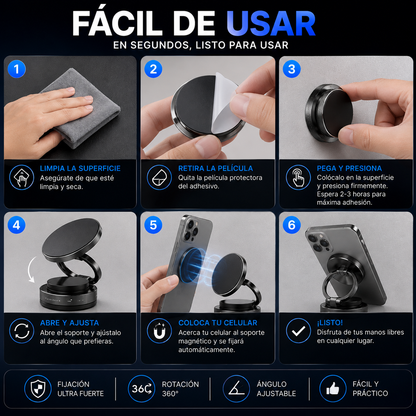 FÁCIL DE USAR
EN SEGUNDOS, LISTO PARA USAR

1
LIMPIA LA SUPERFICIE
Asegúrate de que esté limpia y seca.

2
RETIRA LA PELÍCULA
Quita la película protectora del adhesivo.

3
PEGA Y PRESIONA
Colócalo en la superficie y presiona firmemente. Espera 2-3 horas para máxima adhesión.

4
ABRE Y AJUSTA
Abre el soporte y ajústalo al ángulo que prefieras.

5
COLOCA TU CELULAR
Acerca tu celular al soporte magnético y se fijará automáticamente.

6
¡LISTO!
Disfruta de tus manos libres en cualquier lugar.

FIJACIÓN ULTRA FUERTE
360
ROTACIÓN 360°
ÁNGULO AJUSTABLE
FÁCIL Y PRÁCTICO